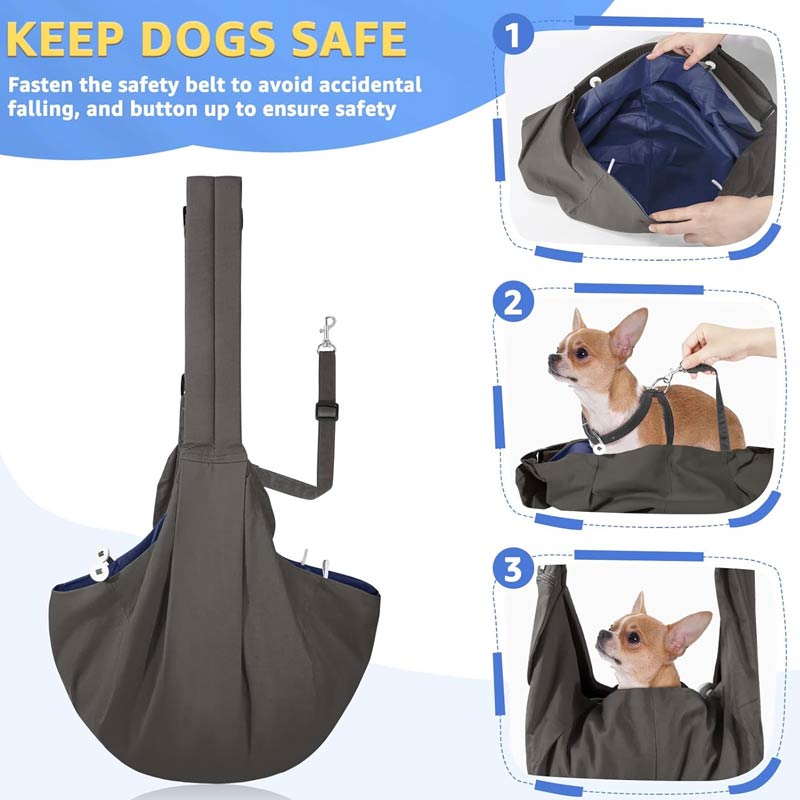 KEEP DOGS SAFE

Fasten the safety belt to avoid accidental falling, and button up to ensure safety

1

2

3