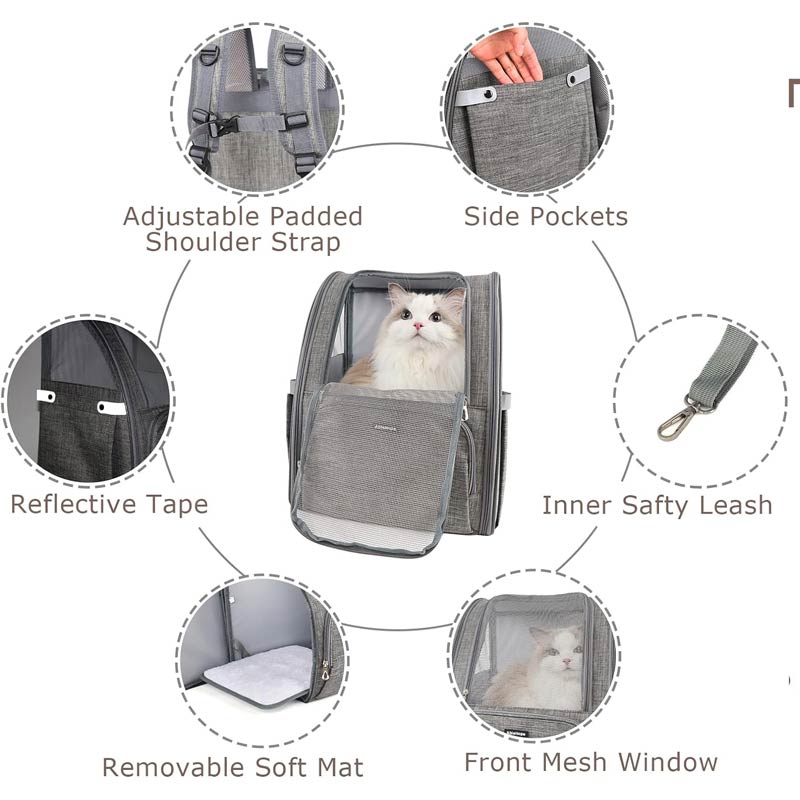 Adjustable Padded Shoulder Strap

Side Pockets

Reflective Tape

Inner Safty Leash

Removable Soft Mat

Front Mesh Window